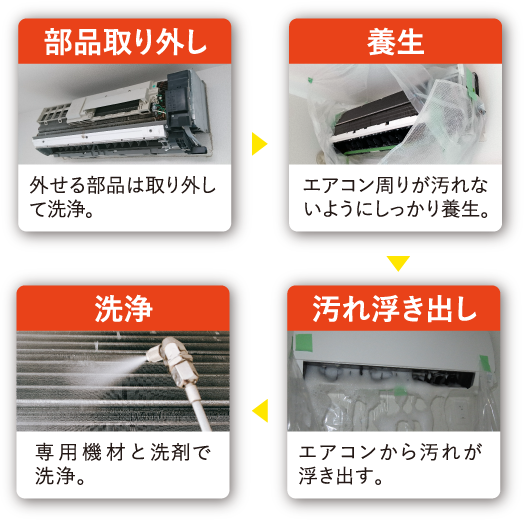 部品取り外し

外せる部品は取り外して洗浄。

養生

エアコン周りが汚れないようにしっかり養生。

汚れ浮き出し

エアコンから汚れが浮き出す。

洗浄

専用機材と洗剤で洗浄。